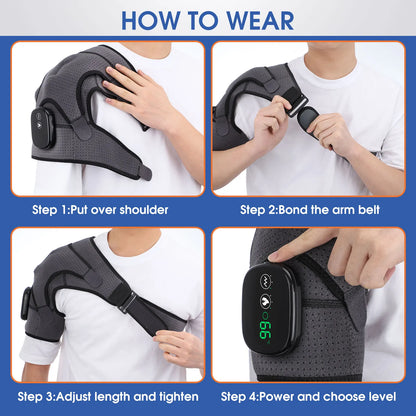 HOW TO WEAR

Step 1:Put over shoulder

Step 2:Bond the arm belt

Step 3:Adjust length and tighten

99

Step 4:Power and choose level